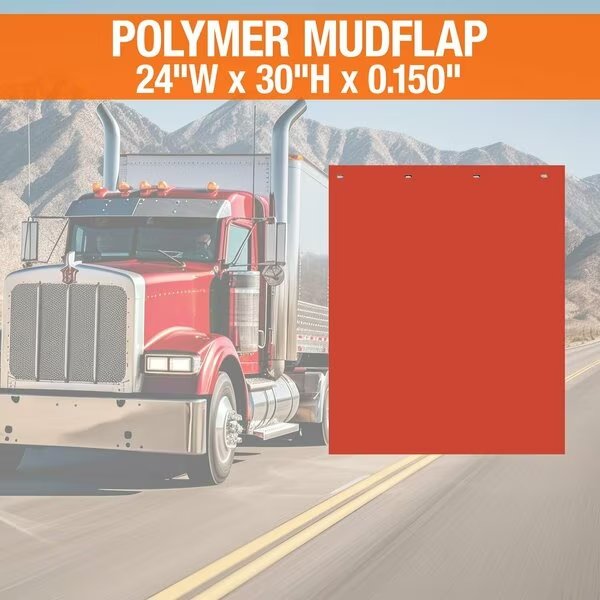 POLYMER MUDFLAP
24"W x 30"H x 0.150"